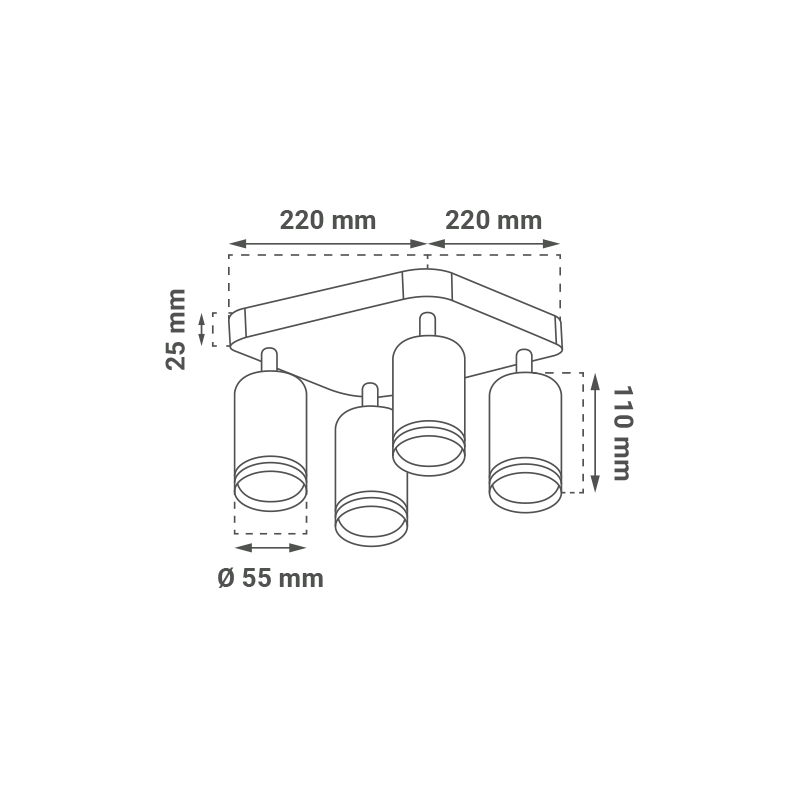 220 mm
220 mm
25 mm
110 mm
Ø 55 mm